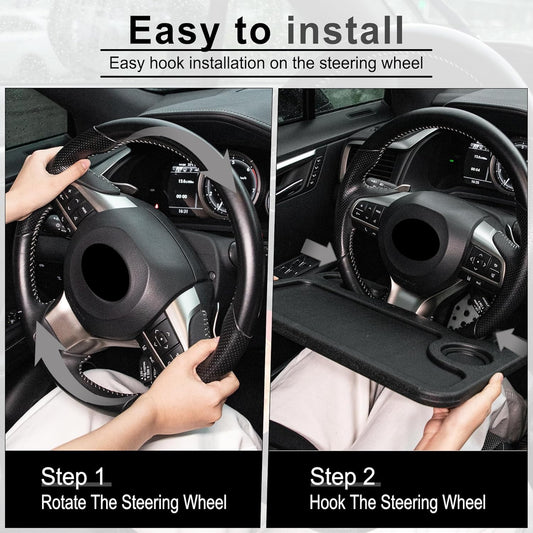 Easy to install

Easy hook installation on the steering wheel

Step 1
Rotate The Steering Wheel

Step 2
Hook The Steering Wheel