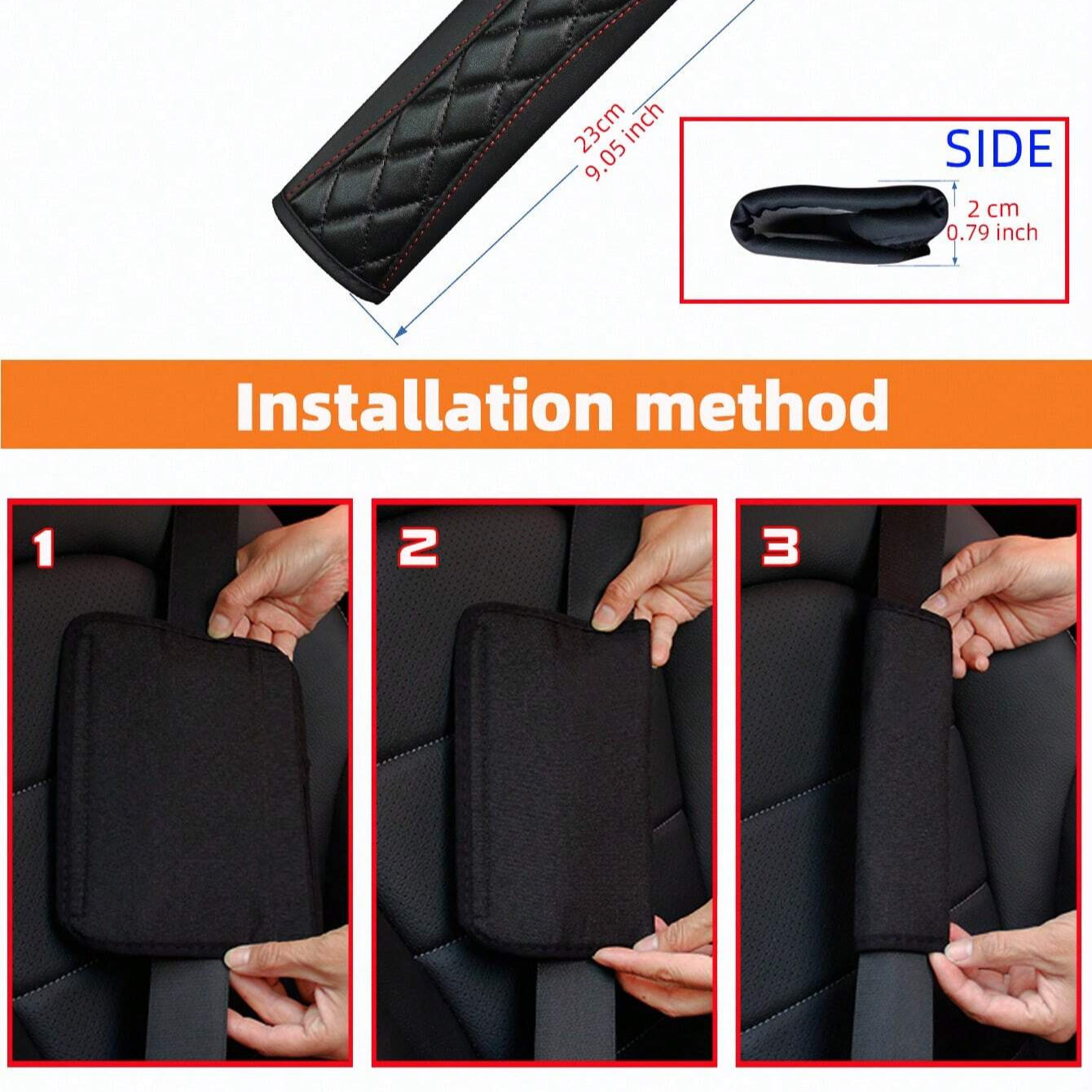 23cm
9.05 inch

SIDE

2 cm
0.79 inch

Installation method

1

2

3